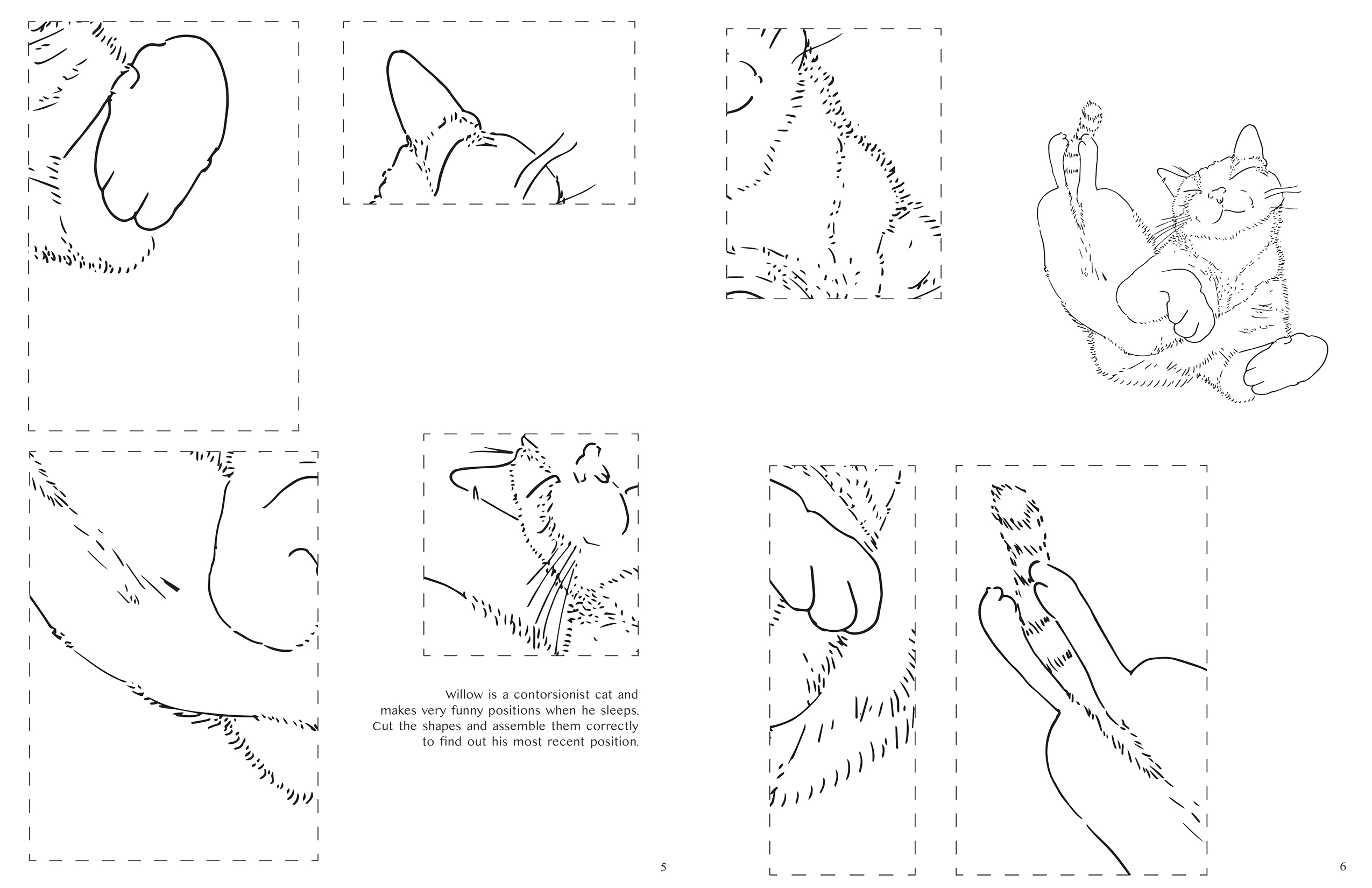 Willow is a contorsionist cat and makes very funny positions when he sleeps. Cut the shapes and assemble them correctly to find out his most recent position.

5

6