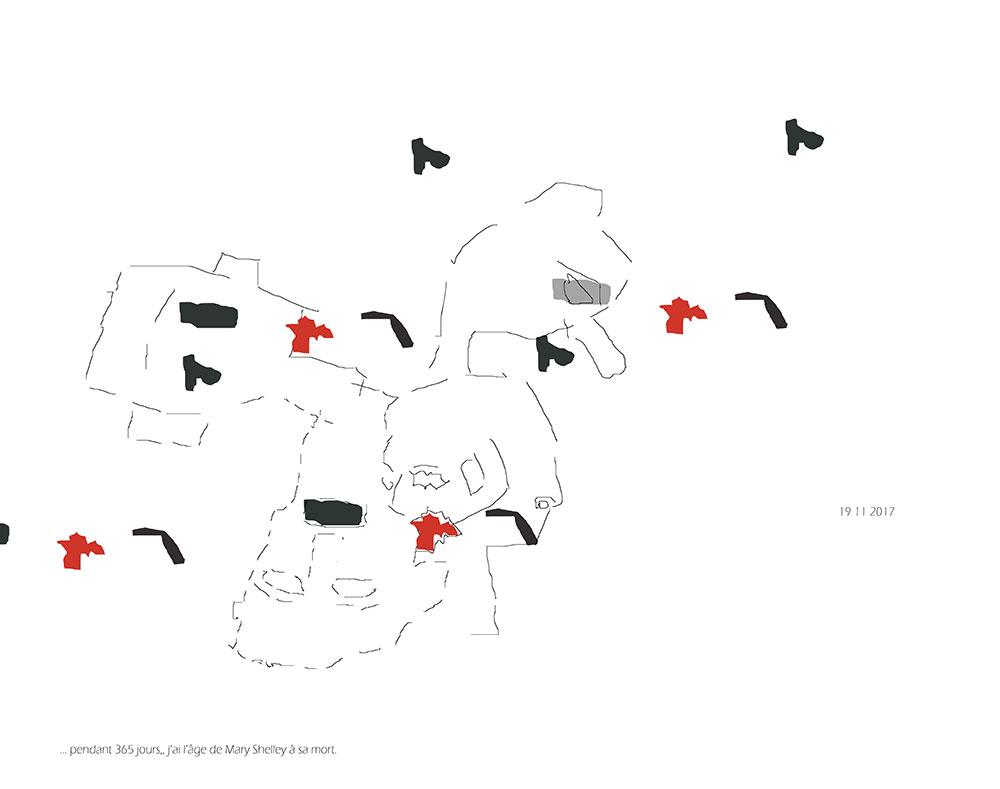 19 11 2017

... pendant 365 jours,, j'ai l'âge de Mary Shelley à sa mort.